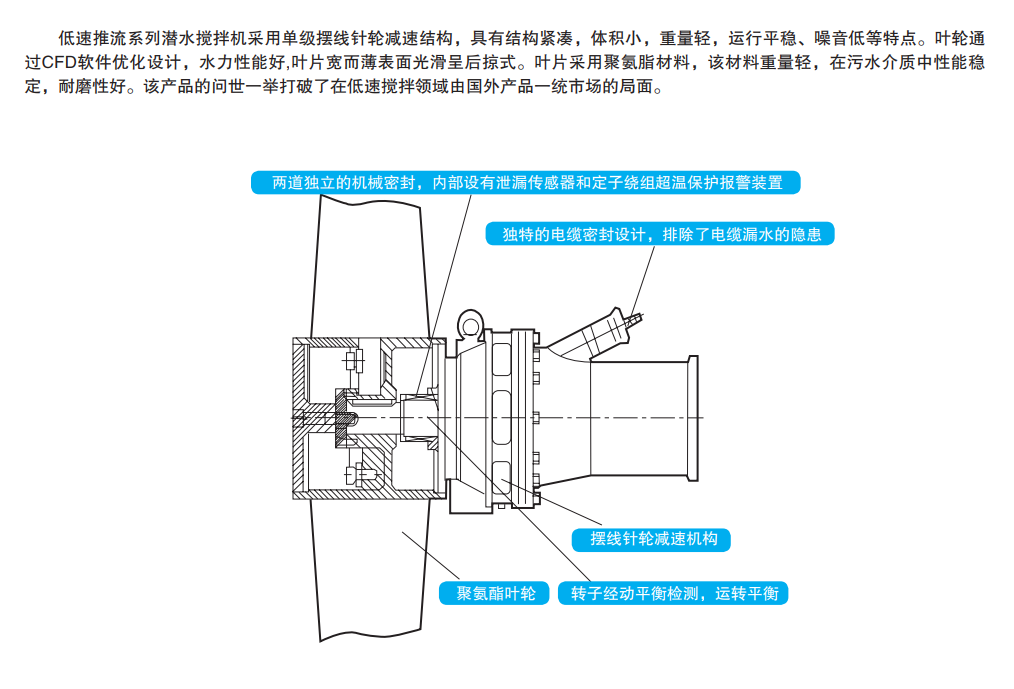 低速推流系列潜水搅拌机采用单级摆线针轮减速结构，具有结构紧凑，体积小，重量轻，运行平稳、噪音低等特点。叶轮通过CFD软件优化设计，水力性能好,叶片宽而薄表面光滑呈后掠式。叶片采用聚氨脂材料，该材料重量轻，在污水介质中性能稳定，耐磨性好。该产品的问世一举打破了在低速搅拌领域由国外产品一统市场的局面。

两道独立的机械密封，内部设有泄漏传感器和定子绕组超温保护报警装置

独特的电缆密封设计，排除了电缆漏水的隐患

摆线针轮减速机构

聚氨酯叶轮

转子经动平衡检测，运转平衡